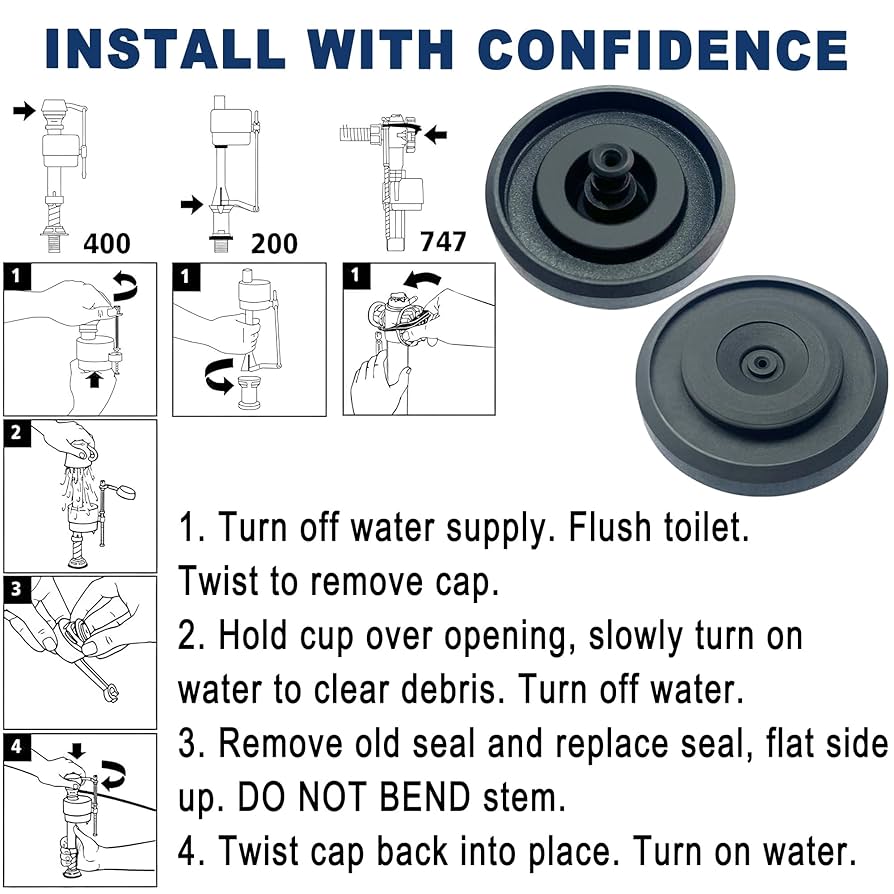 INSTALL WITH CONFIDENCE

400

200

747

1

1

1

2

3

4

1. Turn off water supply. Flush toilet. Twist to remove cap.

2. Hold cup over opening, slowly turn on water to clear debris. Turn off water.

3. Remove old seal and replace seal, flat side up. DO NOT BEND stem.

4. Twist cap back into place. Turn on water.